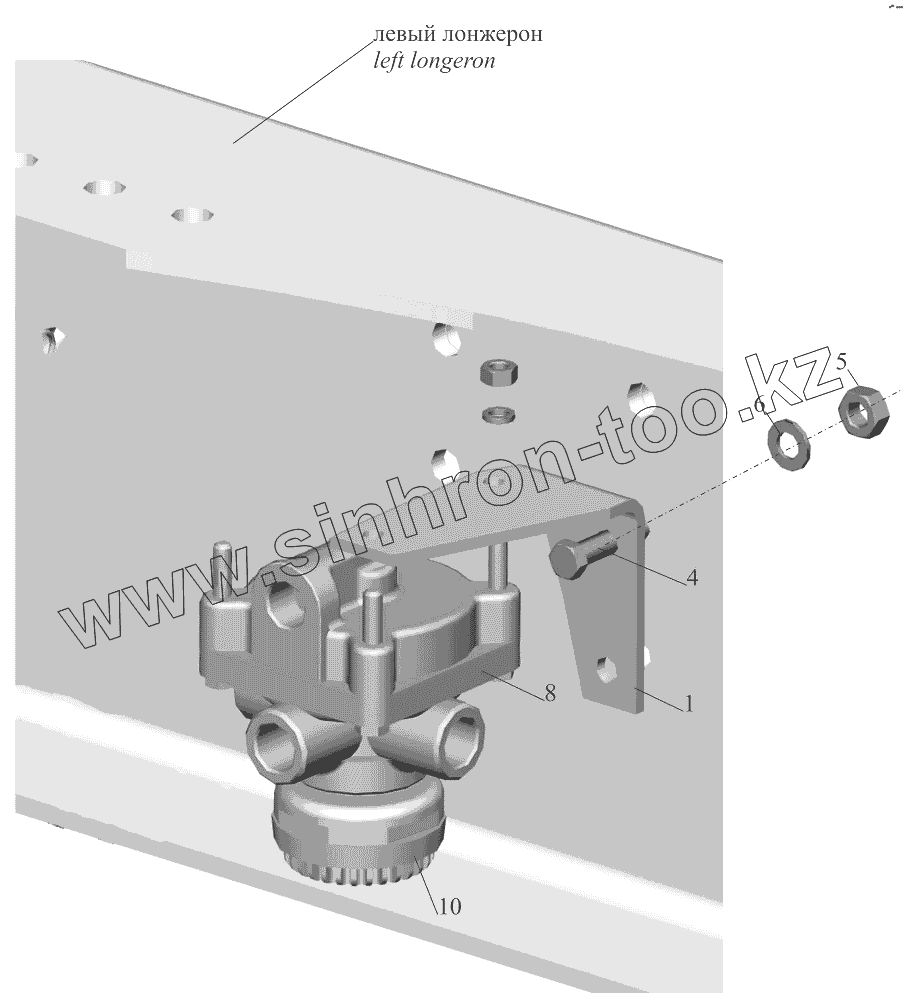 левый лонжерон
left longeron

www.sinhron-too.kz

5
6
4
8
1
10