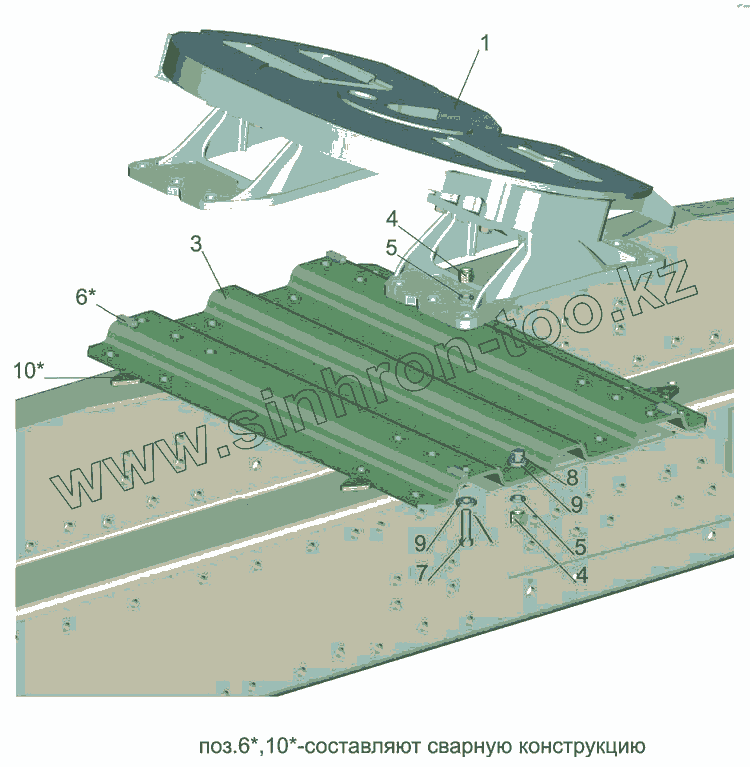 1

4

5

3

6*

10*

www.sinhron-too.kz

8

9

9

5

7

4

поз.6*,10*-составляют сварную конструкцию