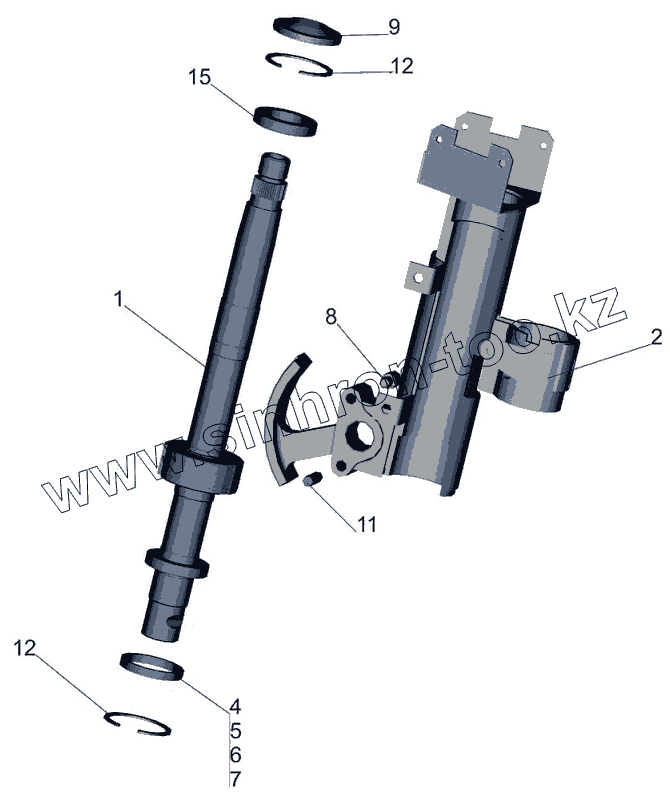 9
12
15
1
8
2
www.sinhron-too.kz
11
12
4
5
6
7