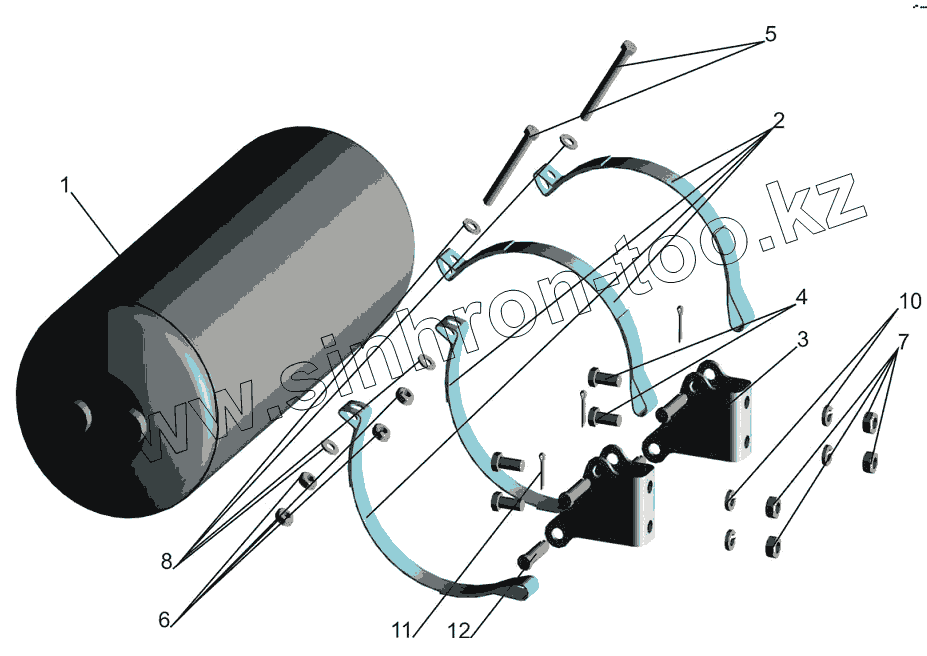 5
2
1
www.sinhron-too.kz
4
10
3
7
8
6
11
12