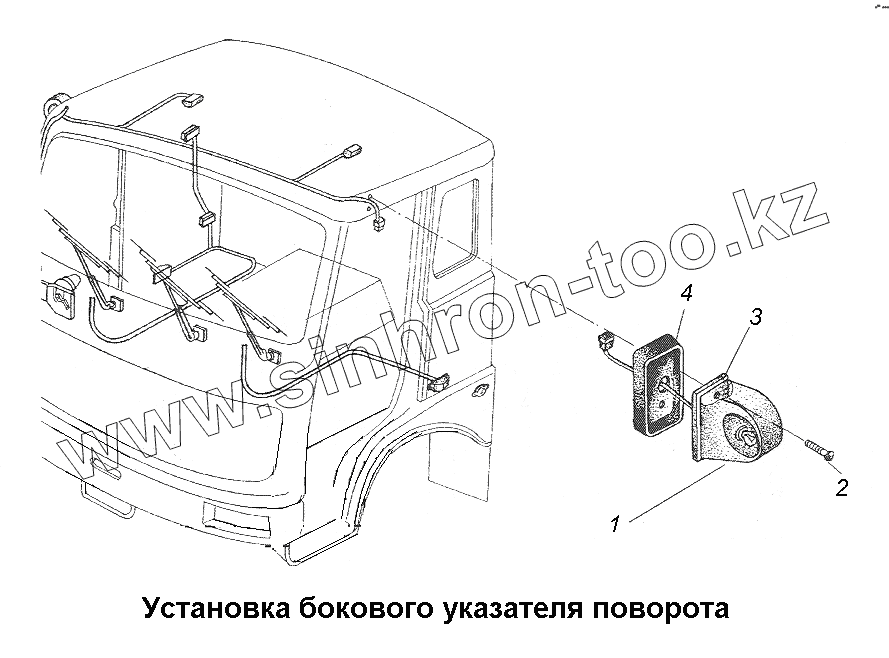 www.sinhron-too.kz

4

3

2

1

Установка бокового указателя поворота