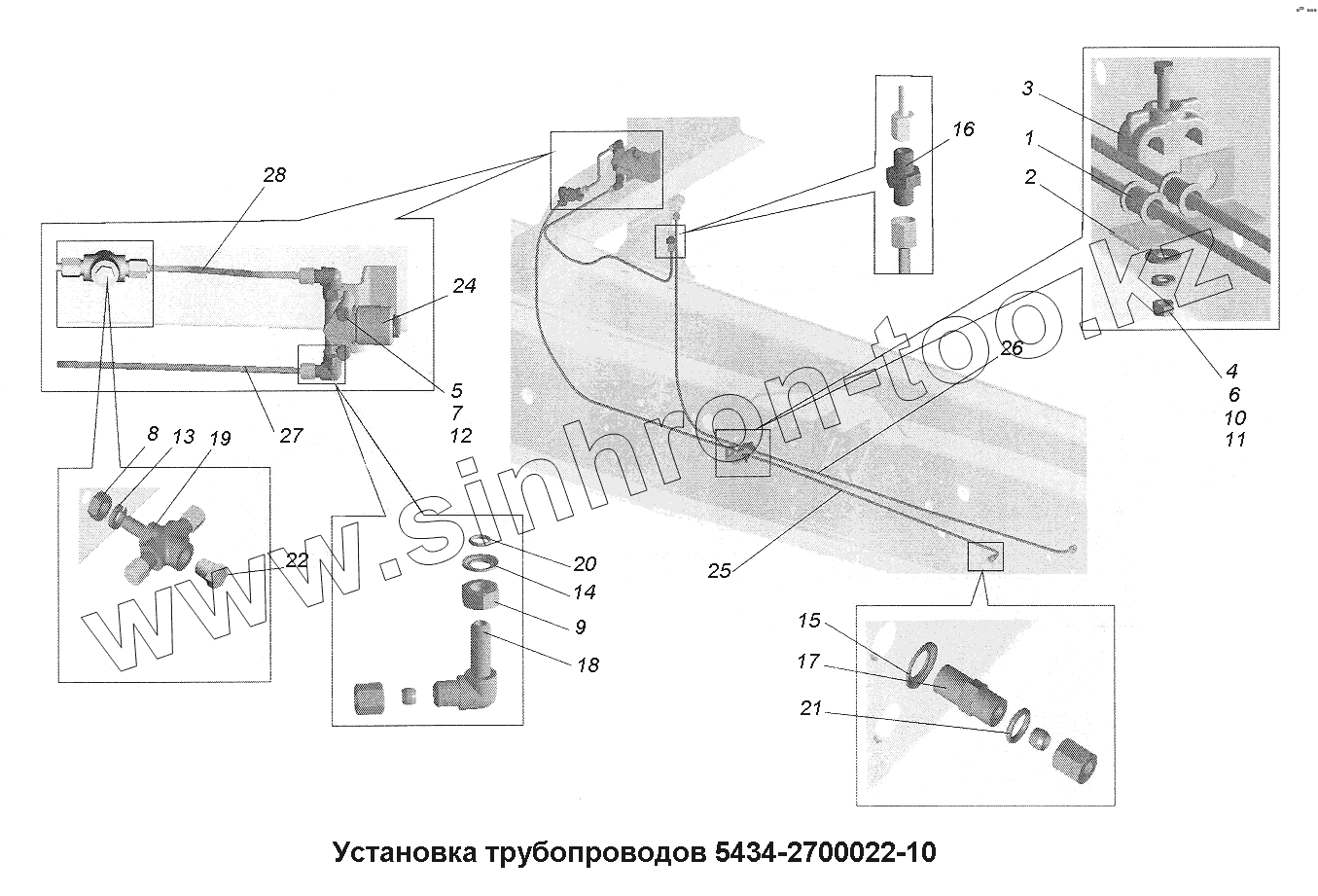 28
24
5
7
12
27
8
13
19
22
20
14
9
18
16
3
1
2
4
6
10
11
26
25
15
17
21
www.sinhron-too.kz
Установка трубопроводов 5434-2700022-10