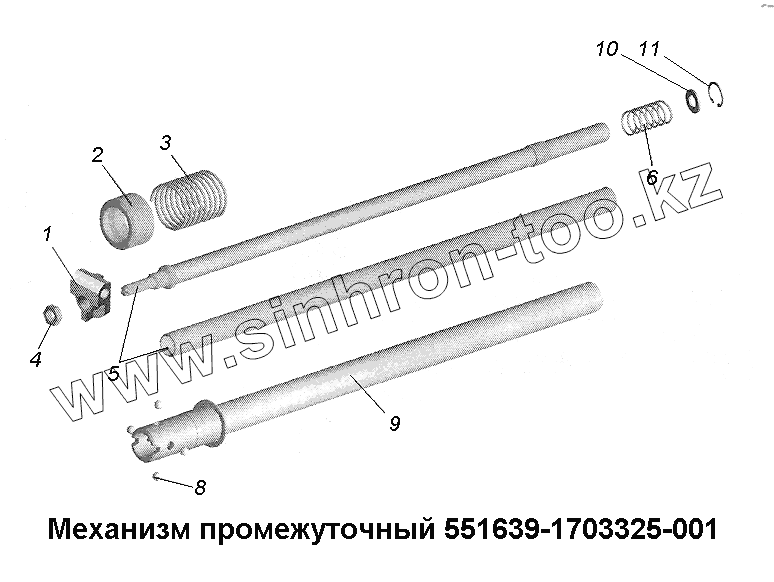 10 11

2 3

6

1

4

5

9

8

www.sinhron-too.kz

Механизм промежуточный 551639-1703325-001