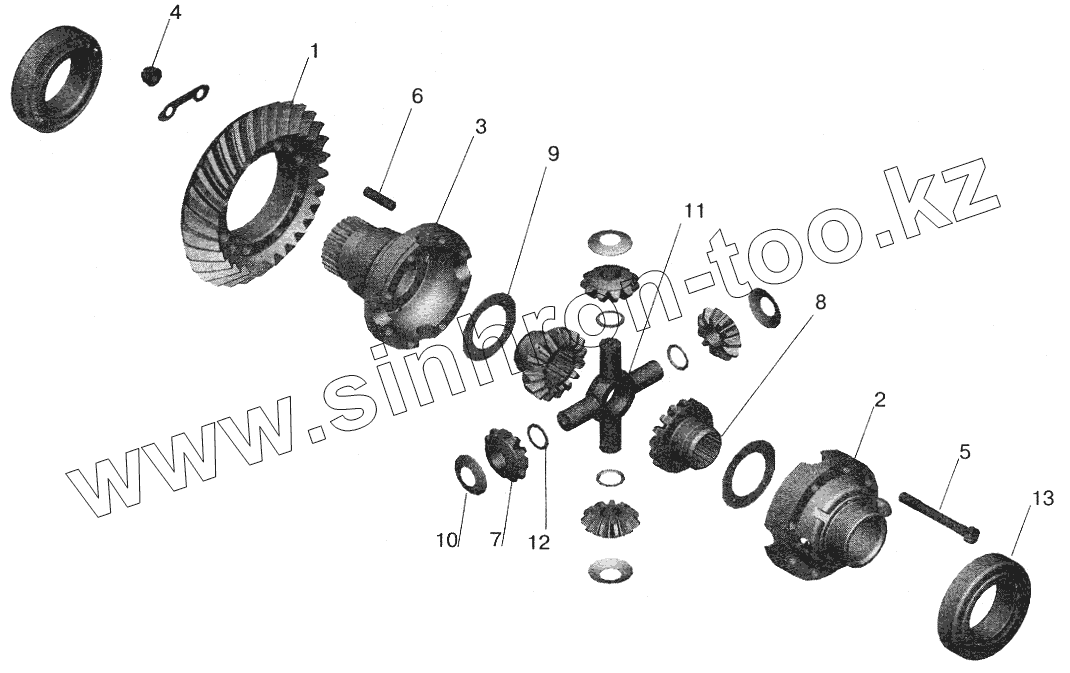 4
1
6
3
9
11
8
2
5
13
10
7
12
www.sinhron-too.kz