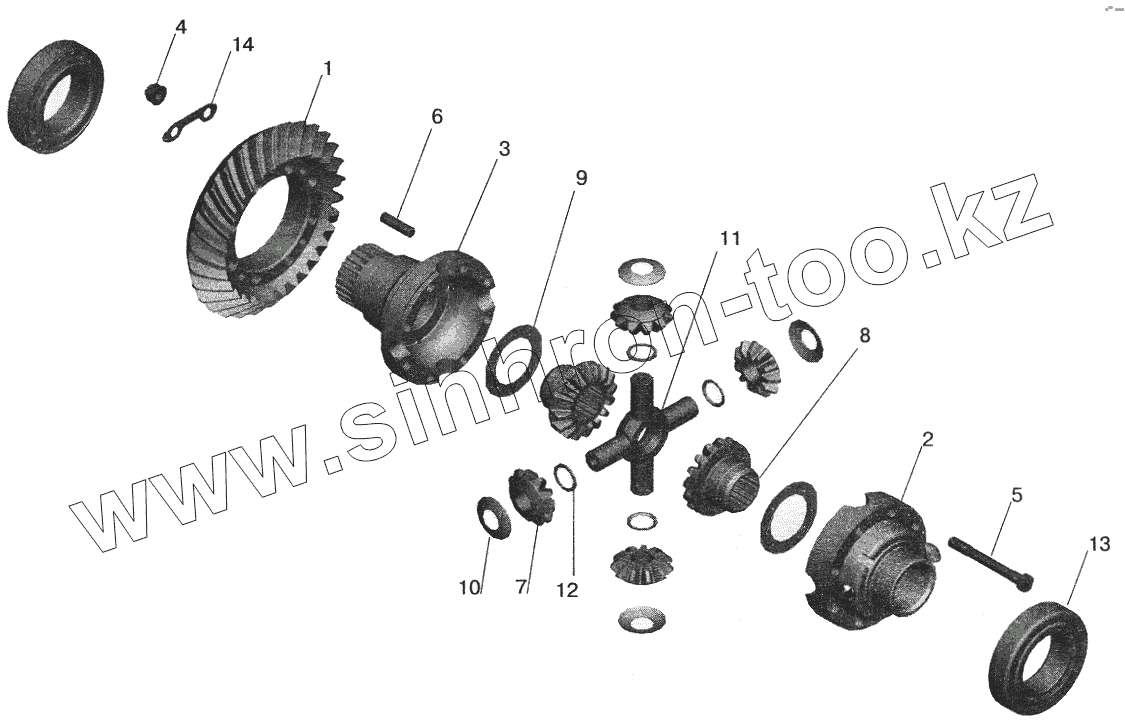 4
14
1
6
3
9
11
8
2
5
13
10
7
12
www.sinhron-too.kz