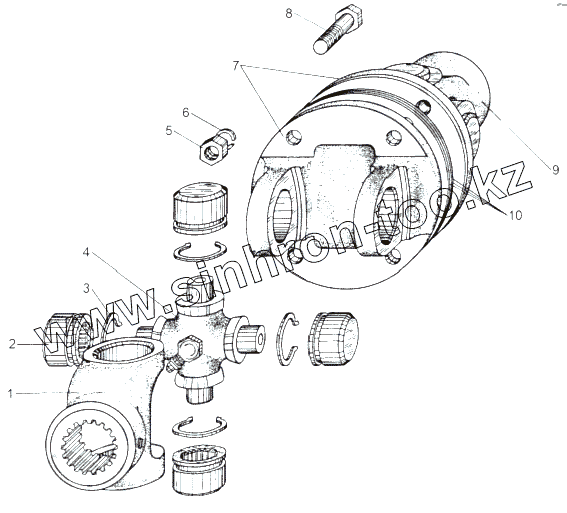 8
7
6
5
9
10
4
3
2
1
www.sinhron-too.kz