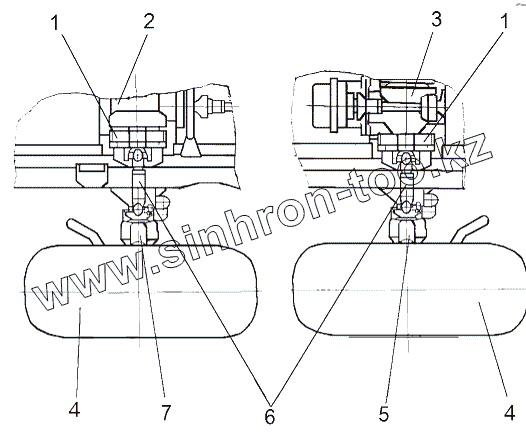 1 2 3 1

www.sinhron-tog.kz

4 7 6 5 4