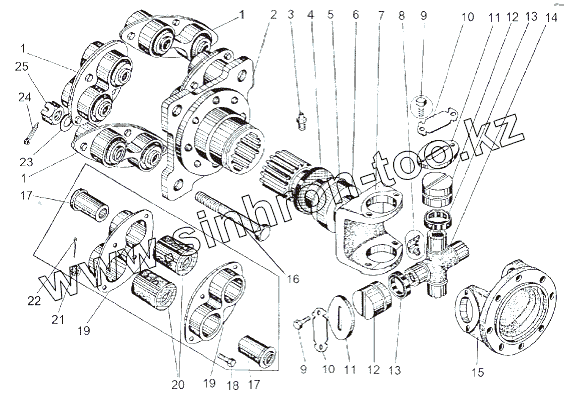 1
2
3
4
5
6
7
8
9
10
11
12
13
14
1
25
24
23
1
17
22
21
19
20
19
18
17
16
9
10
11
12
13
15
www.sinhron-too.kz