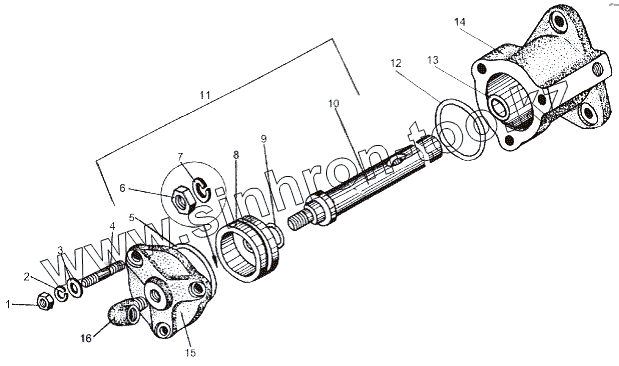 14
13
12
11
10
9
8
7
6
5
4
3
2
1
16
15
www.sinhron-too.kz