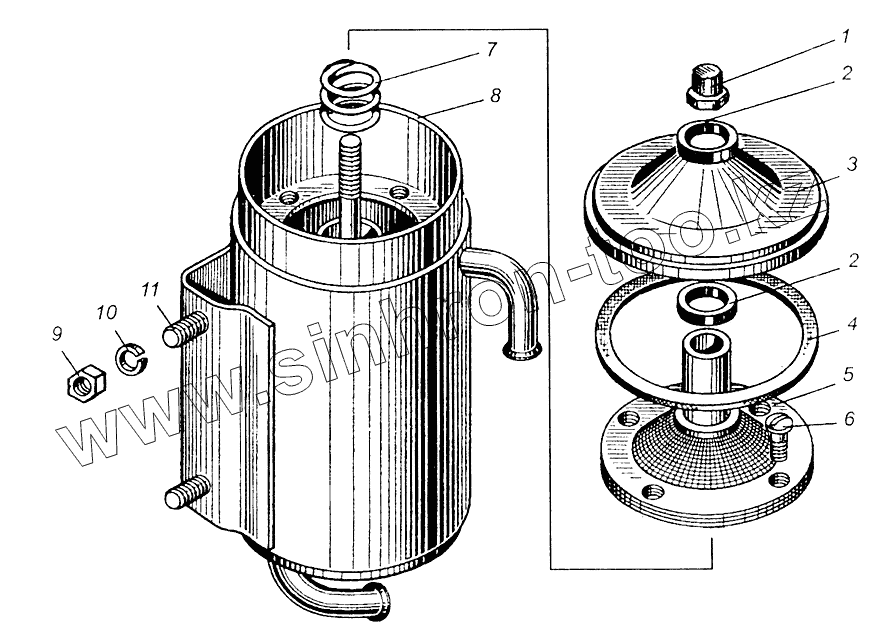 7
8
1
2
3
2
4
5
6
11
10
9
www.sinhron-too.kz