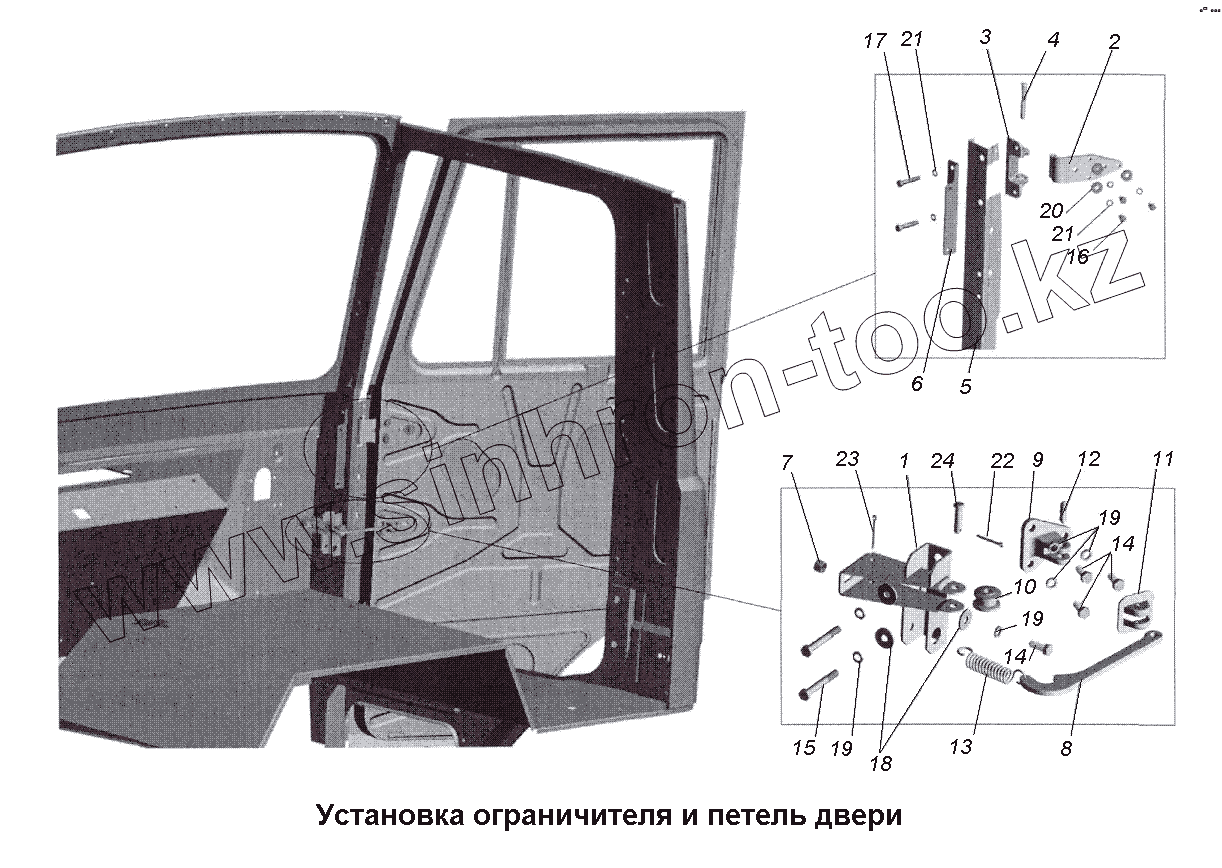 17 21 3 4 2

20
21
16

6 5

www.sinhron-too.kz

7 23 1 24 22 9 12 11

19
14
10
19
14

15 19 18 13 8

Установка ограничителя и петель двери