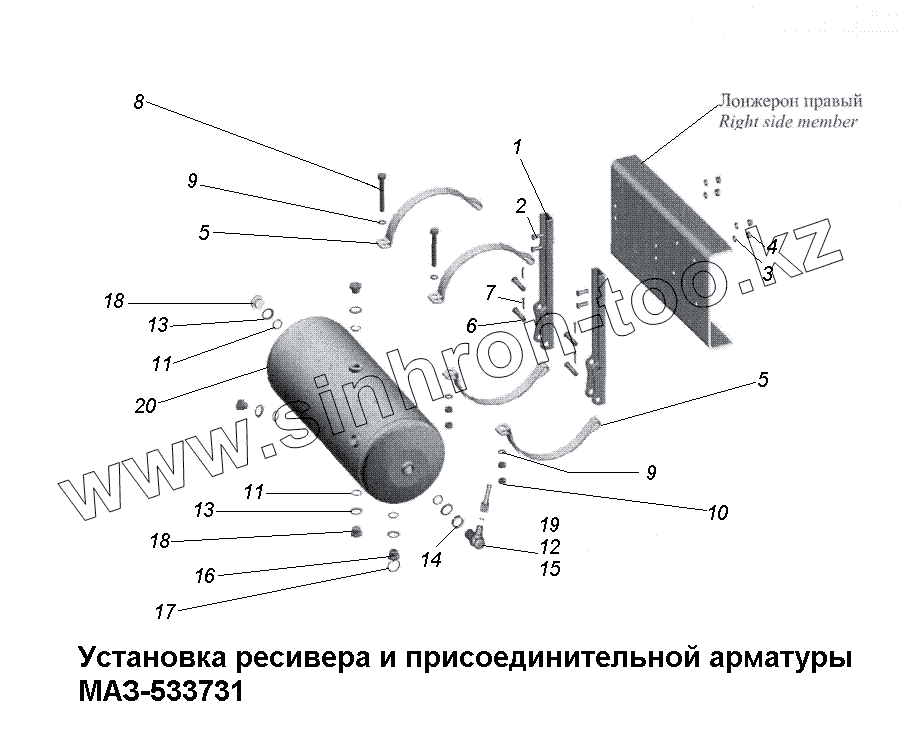 Лонжерон правый
Right side member

8
9
5
1
2
4
3
7
6
18
13
11
20
5
9
10
11
13
18
14
19
12
15
16
17

www.sinhron-too.kz

Установка ресивера и присоединительной арматуры МАЗ-533731