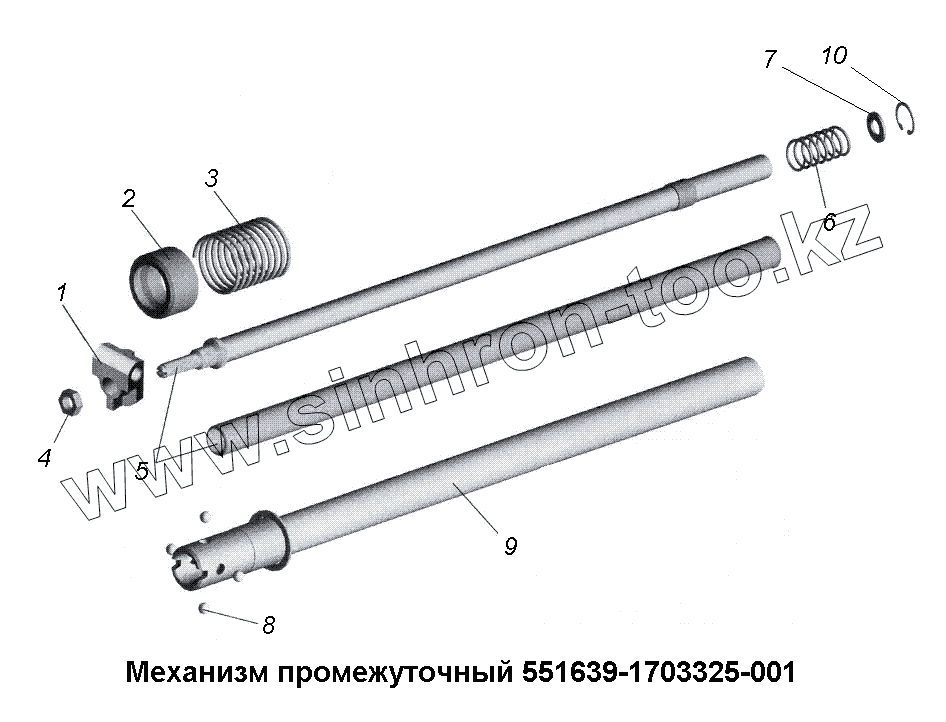 7
10
2
3
6
1
4
5
9
8
www.sinhron-too.kz
Механизм промежуточный 551639-1703325-001