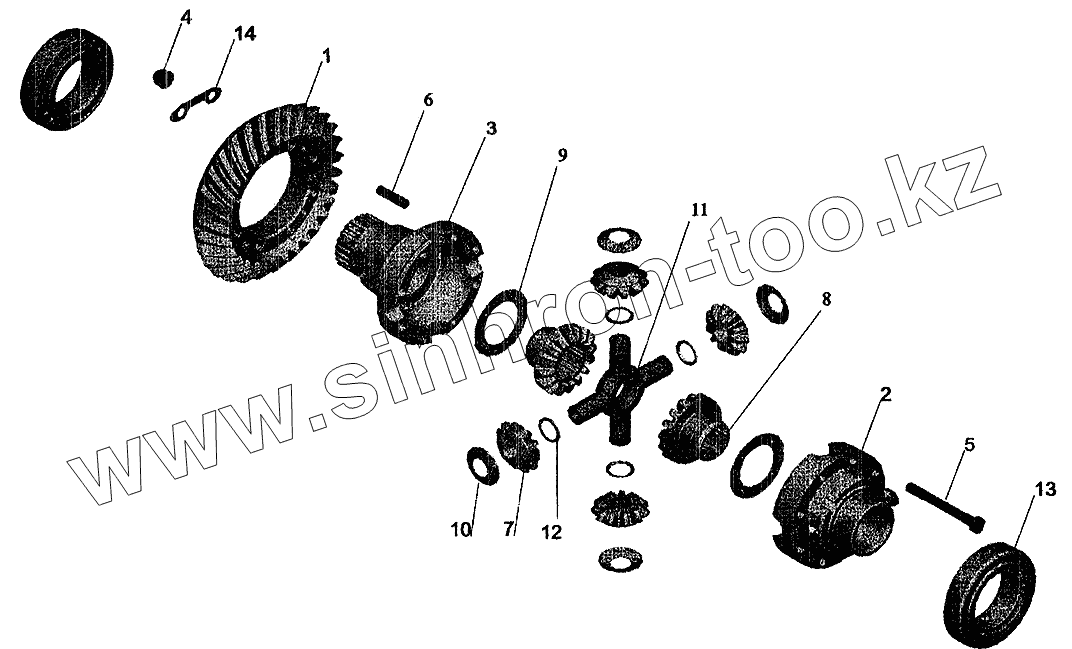 4
14
1
6
3
9
11
8
2
5
13
10
7
12
www.sinhron-too.kz