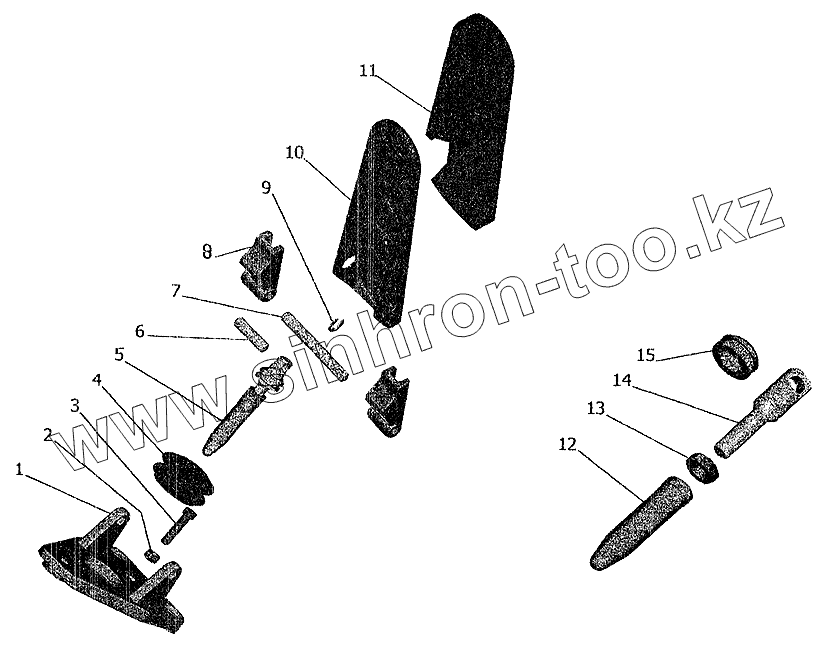 11
10
9
8
7
6
5
4
3
2
1
www.sinhron-too.kz
15
14
13
12