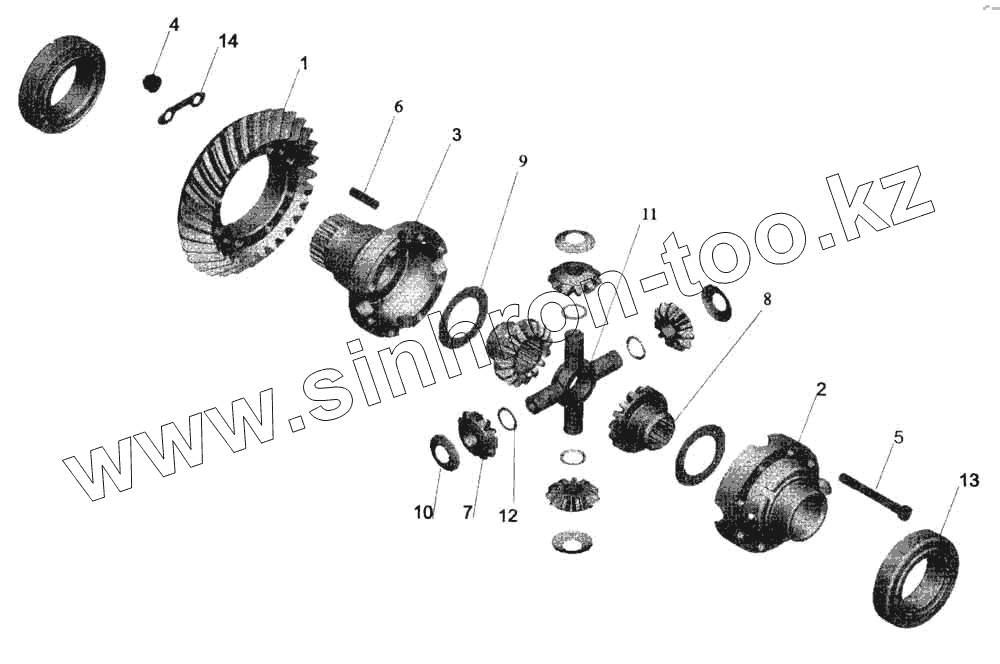 4
14
1
6
3
9
11
8
2
5
13
10
7
12
www.sinhron-too.kz