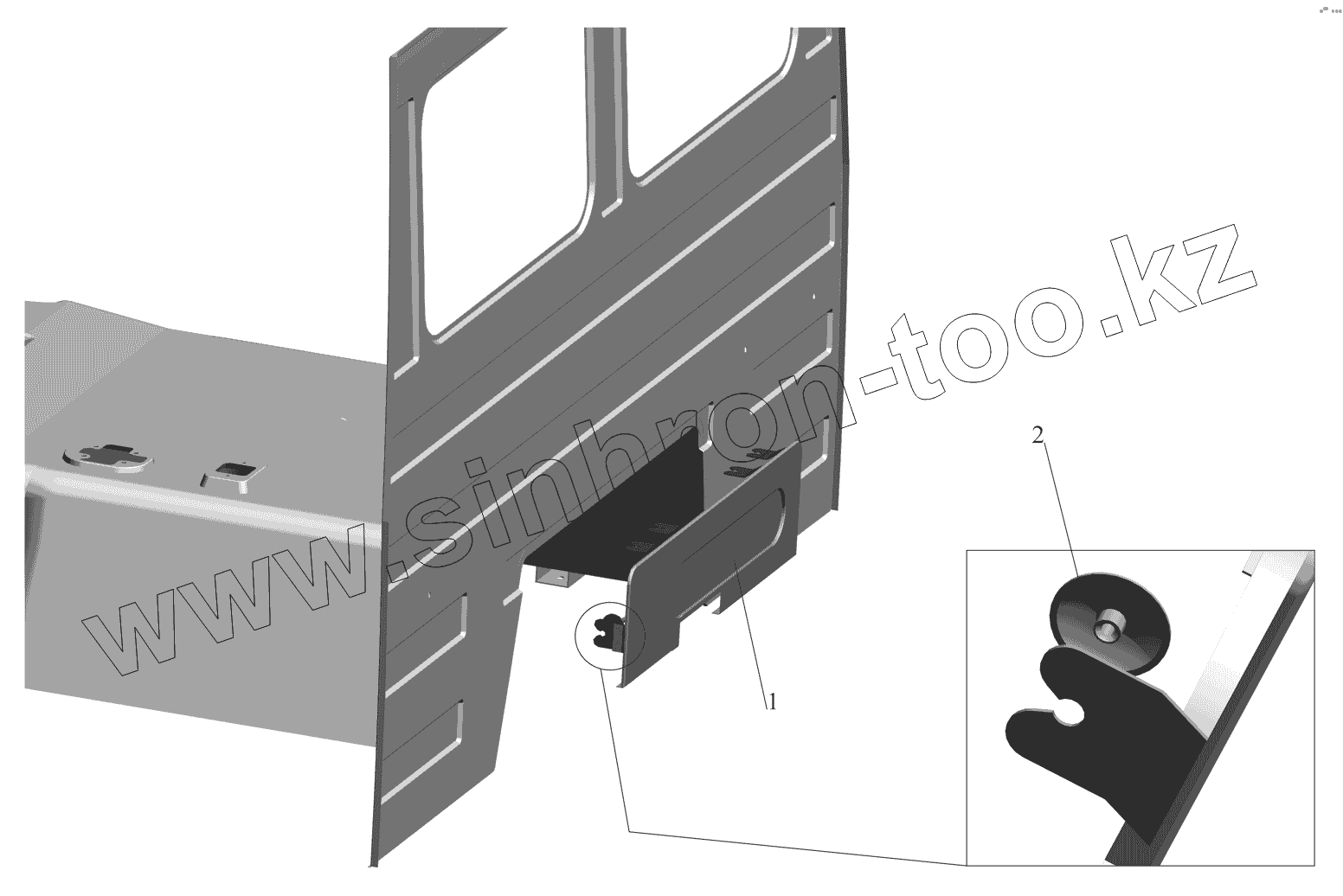 www.sinhron-too.kz

2

1