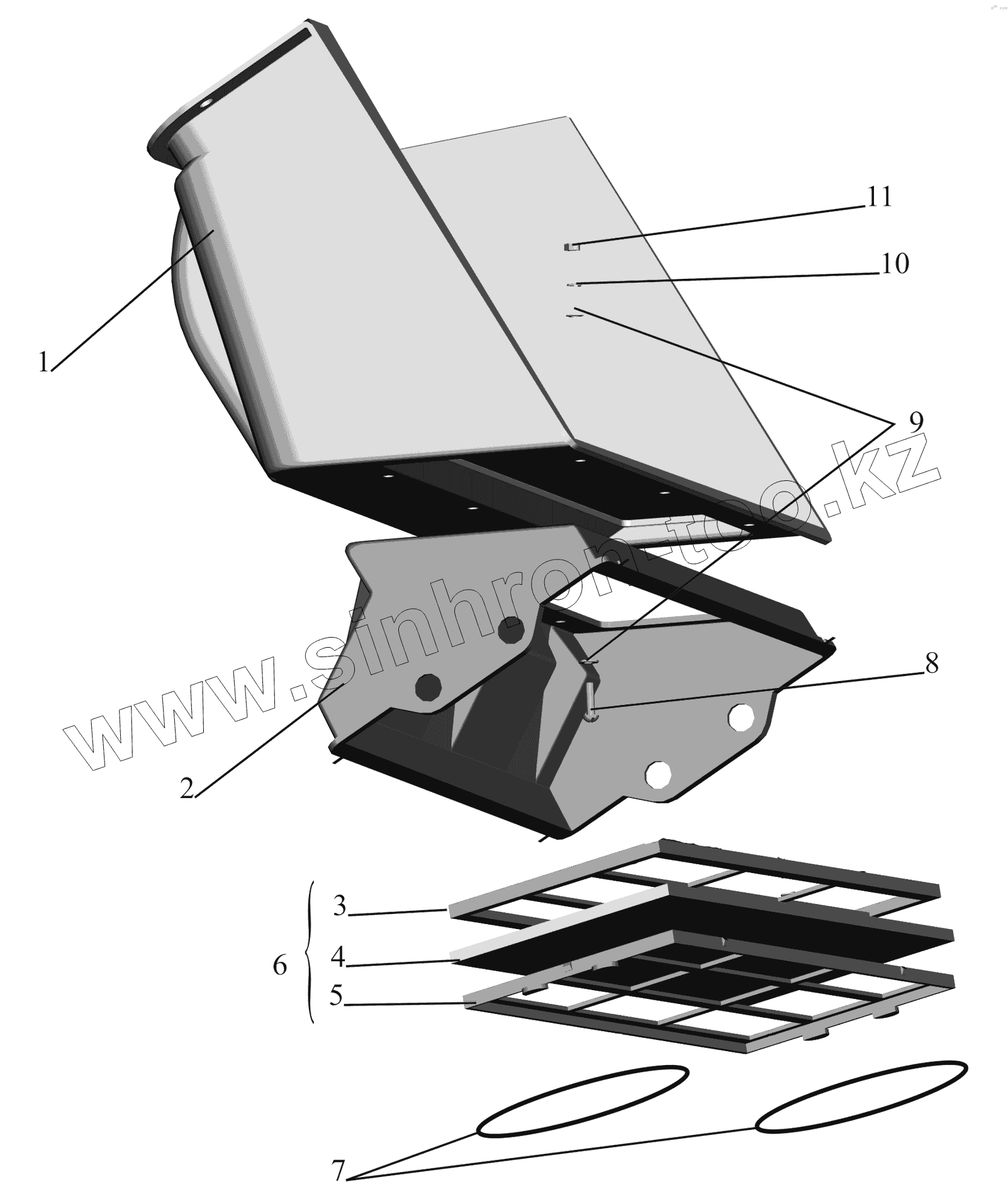 11
10
1
9
www.sinhron-too.kz
8
2
3
6
4
5
7