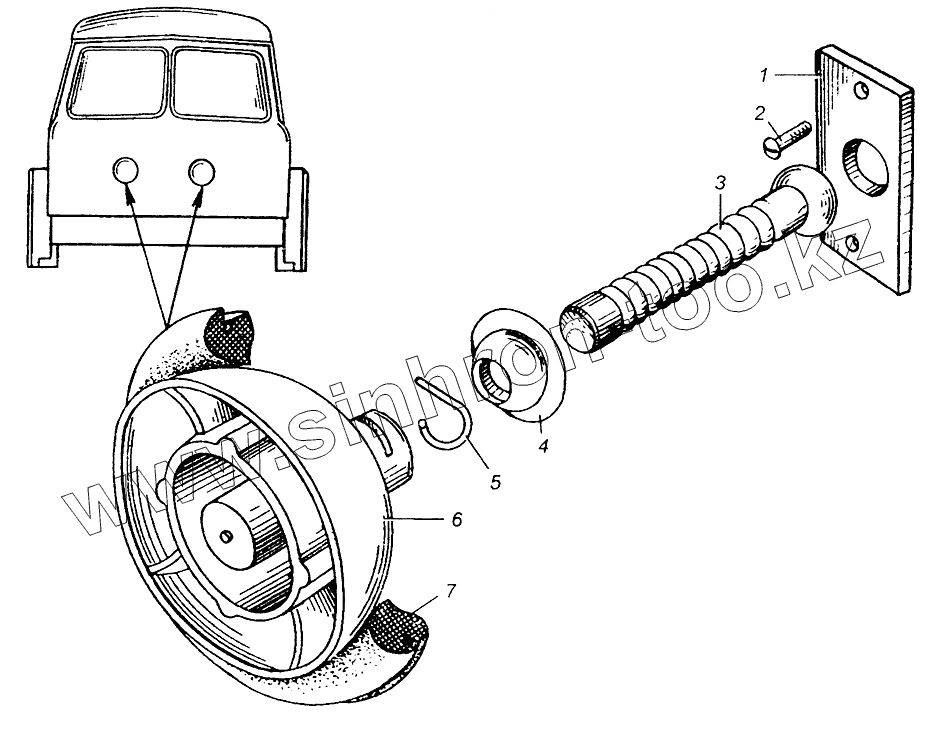 1
2
3
4
5
6
7
www.sinhron-too.kz