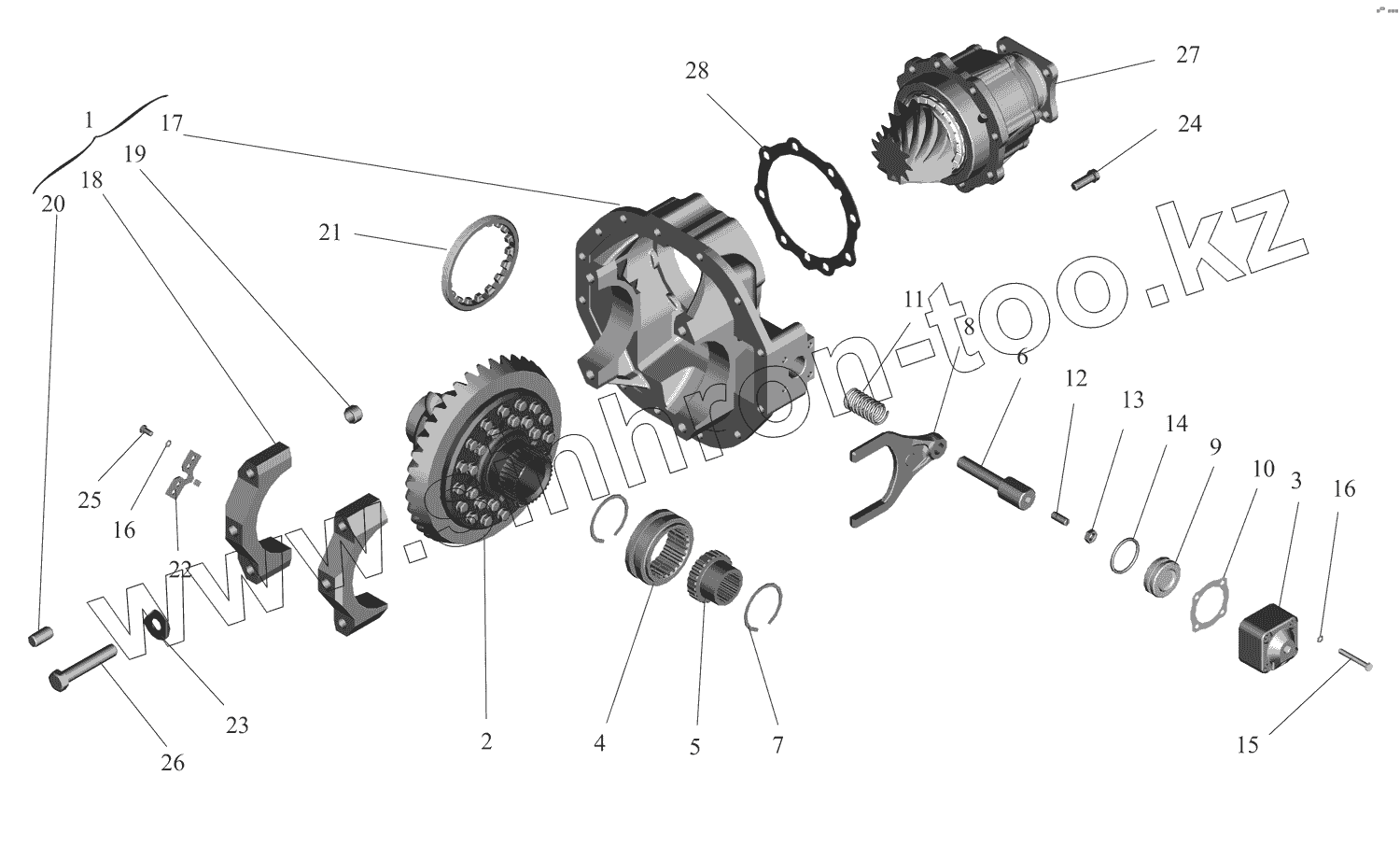 1
17
19
18
20
21
28
27
24
11
8
6
12
13
14
9
10
3
16
25
16
22
23
26
2
4
5
7
15
www.sinhron-too.kz