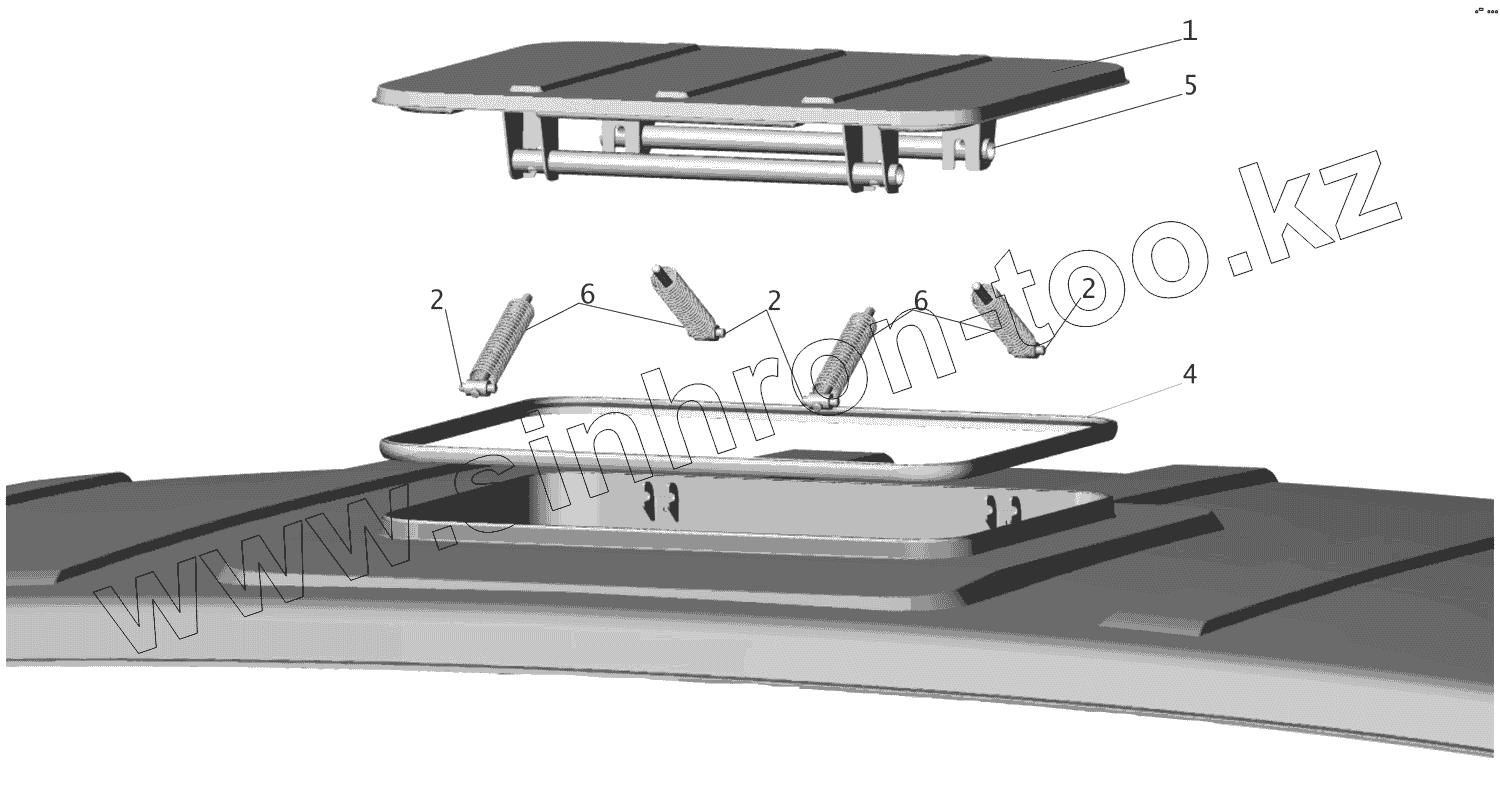 1
5
2
6
2
6
2
4
www.sinhron-too.kz