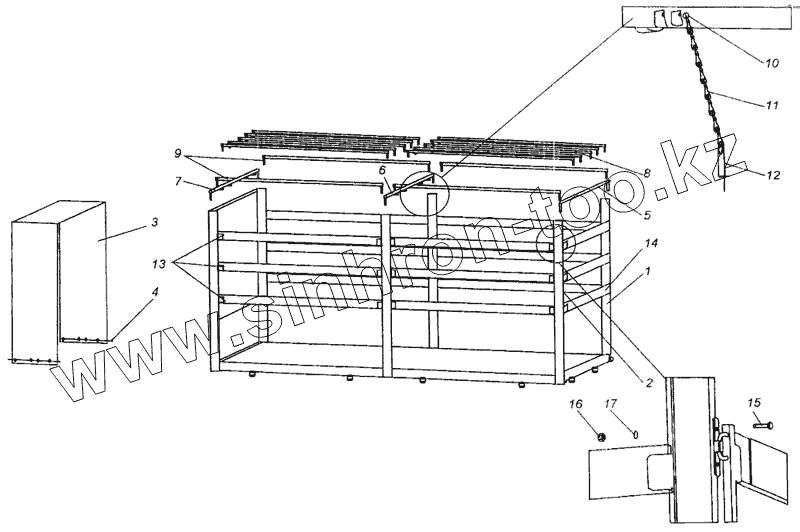 10
11
12
9
8
7
6
5
3
13
14
1
4
2
16
17
15
www.sinhron-too.kz