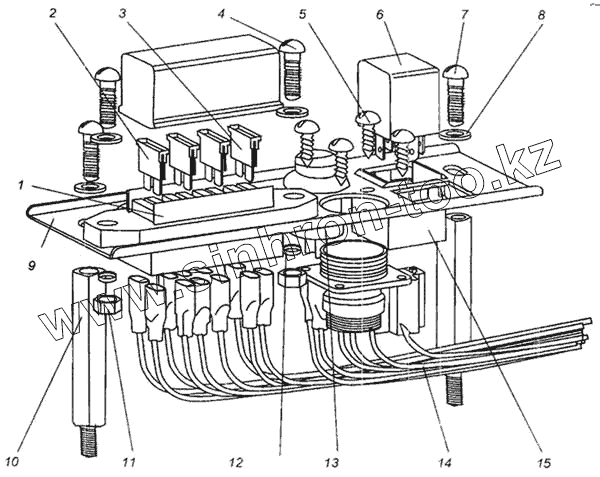 2 3 4 5 6 7 8

1

9

www.sinhron-too.kz

10 11 12 13 14 15