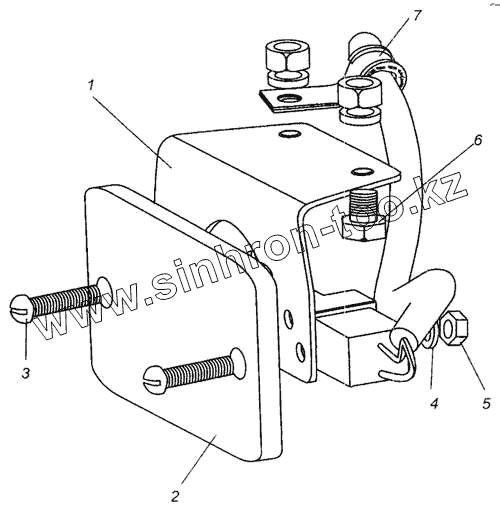 7
1
6
www.sinhron-too.kz
3
4
5
2