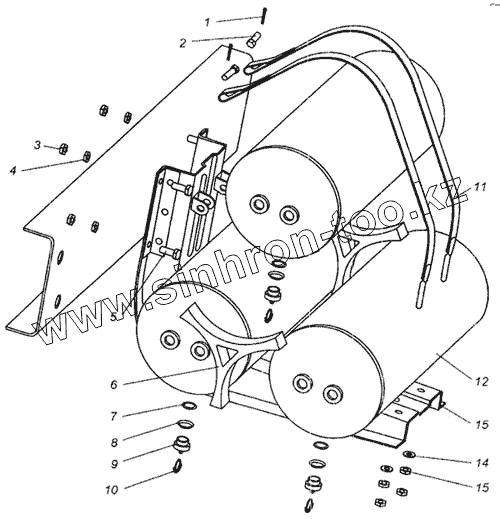 1
2
3
4
5
6
7
8
9
10
11
12
15
14
15
www.sinhron-too.kz