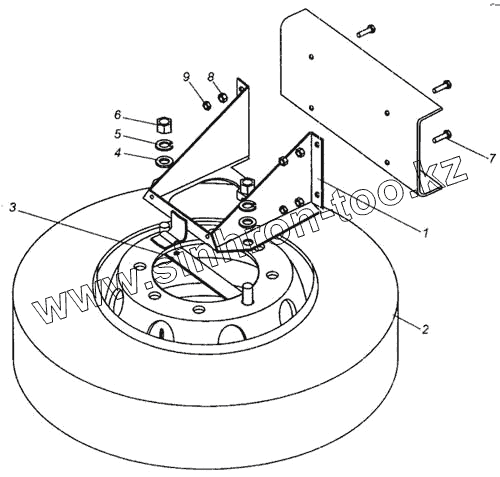 9 8
6
5
4
7
3
1
2
www.sinhron-too.kz