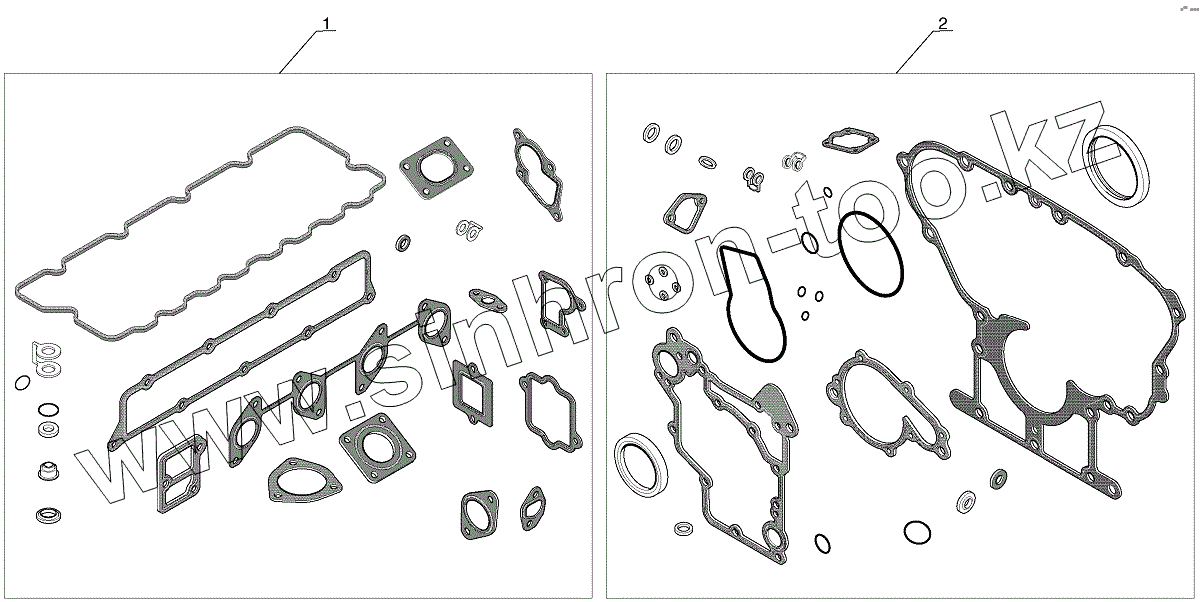 1

2

www.sinhron-too.kz