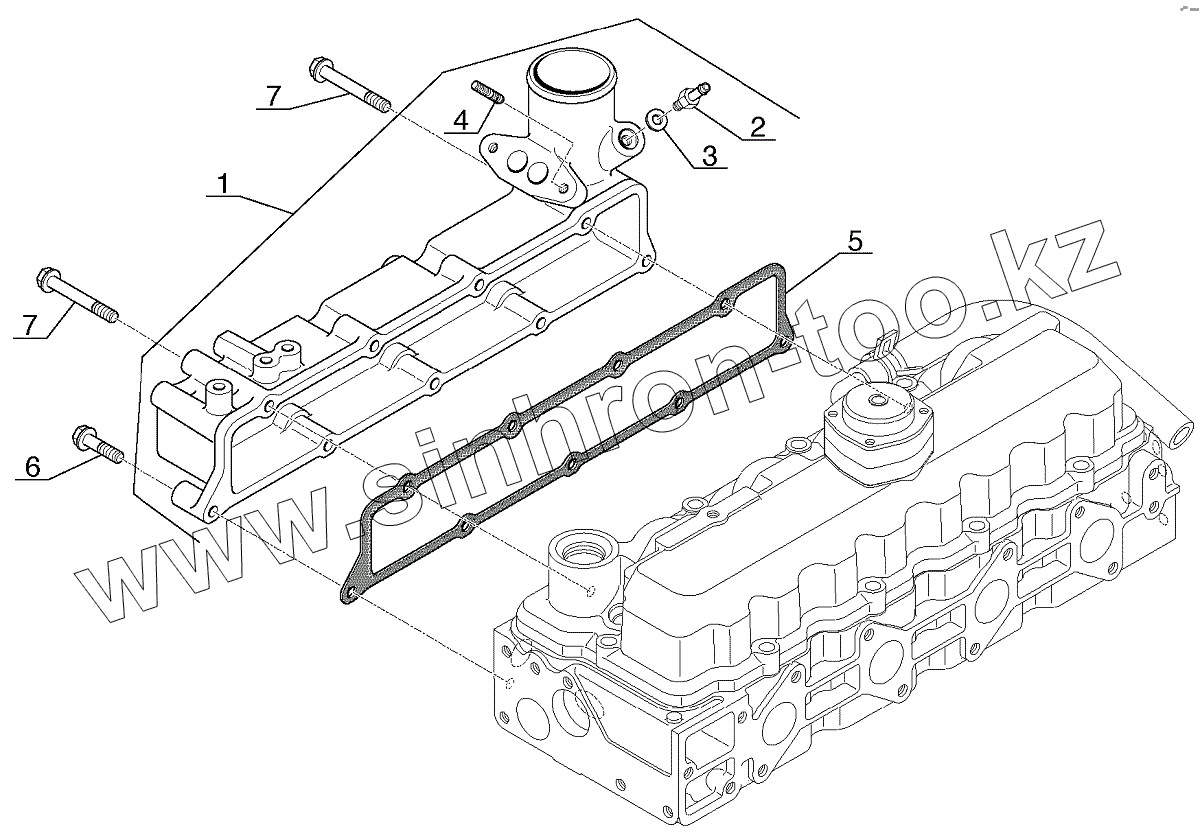 7
4
2
3
1
5
7
6
www.sinhron-too.kz