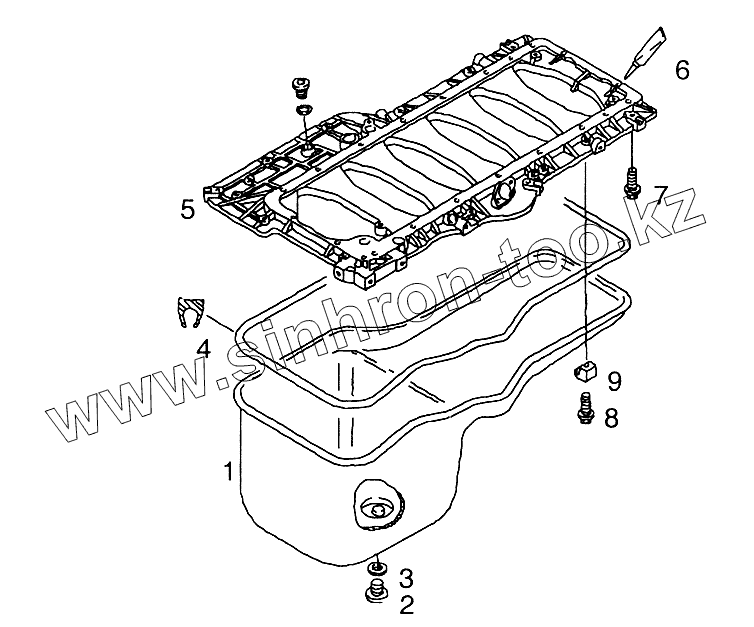 6
5
7
www.sinhron-too.kz
4
9
8
1
3
2