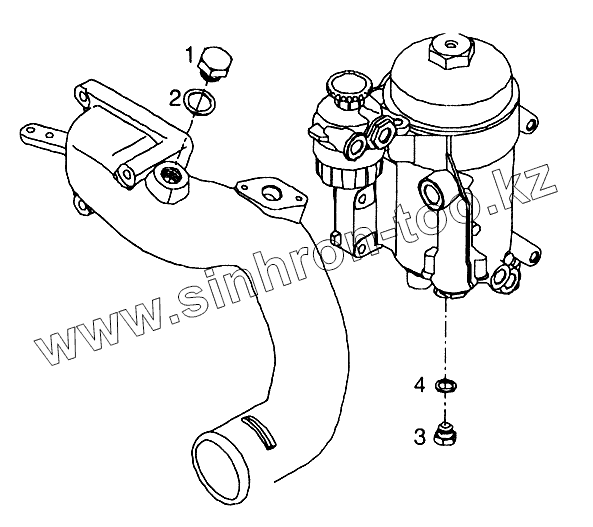 1
2
www.sinhron-too.kz
4
3