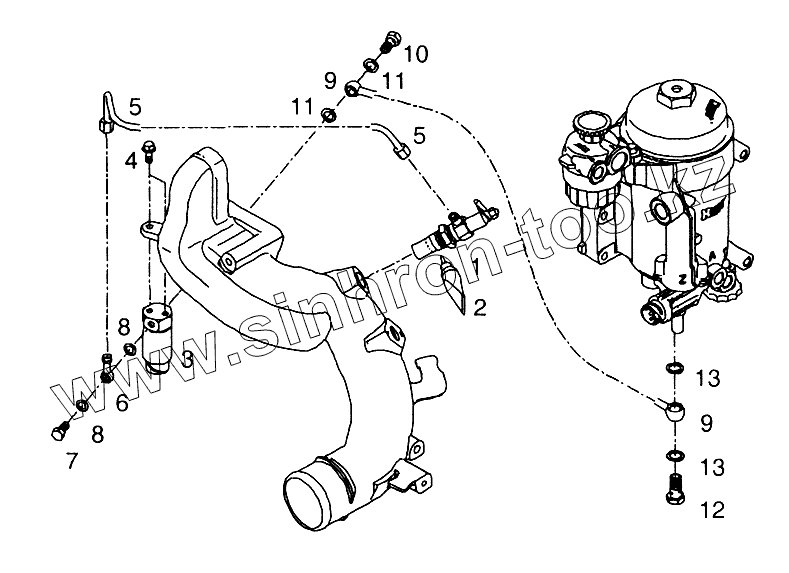 10
9
11
11
5
5
4
1
2
8
3
6
8
7
13
9
13
12
www.sinhron-too.kz