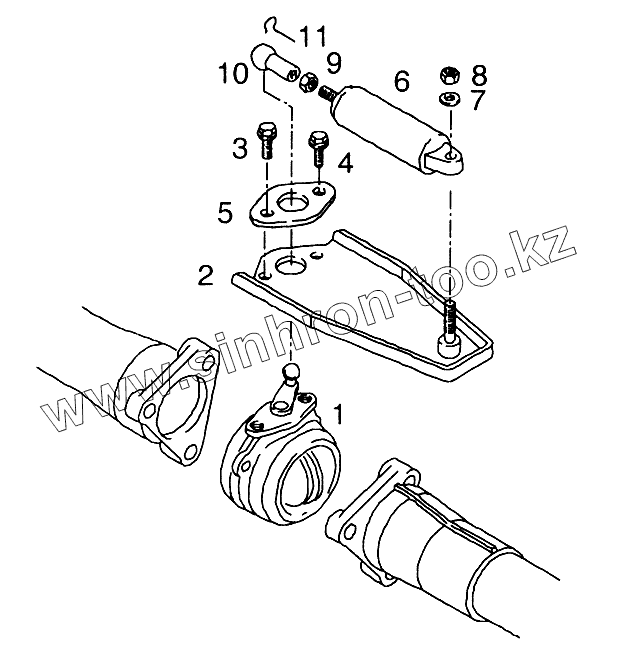 11
10
9
6
8
7
3
4
5
2
1
www.sinhron-too.kz