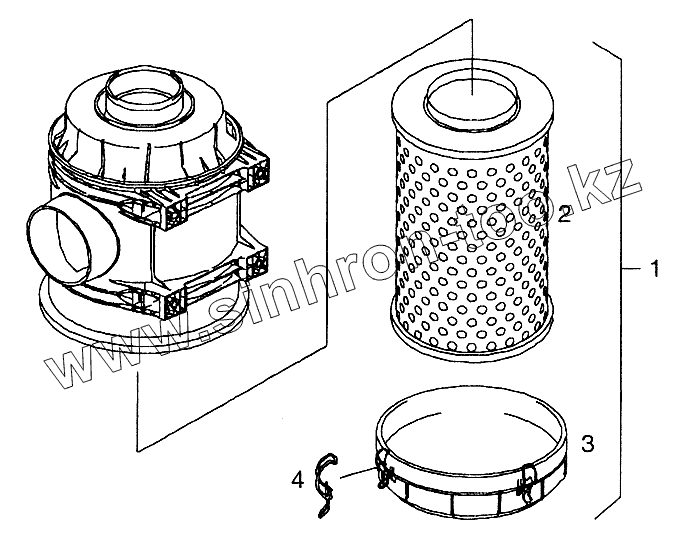 www.sinhrom-too.kz

2

1

3

4