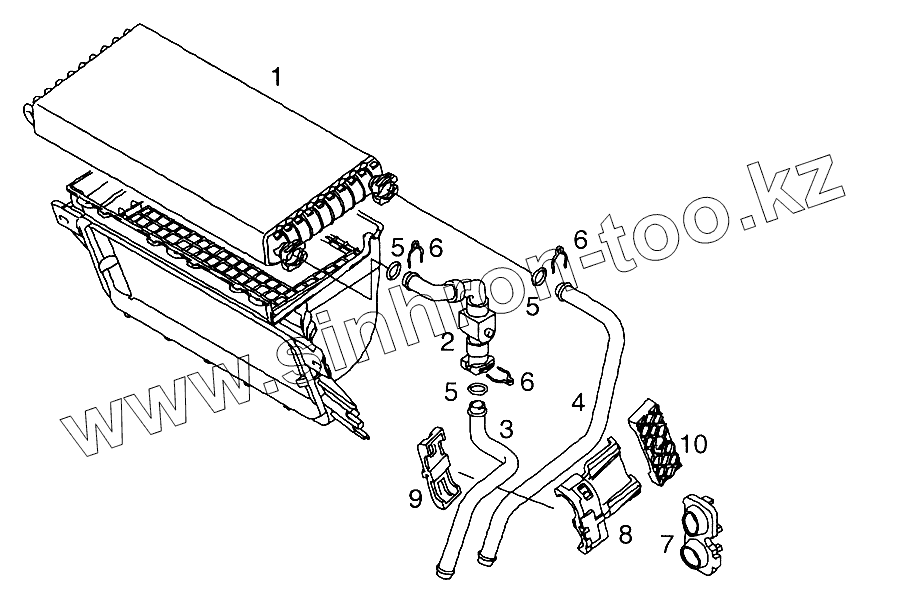 1
5 6
6
5
2
6
5
4
3
10
9
8
7
www.sinhron-too.kz