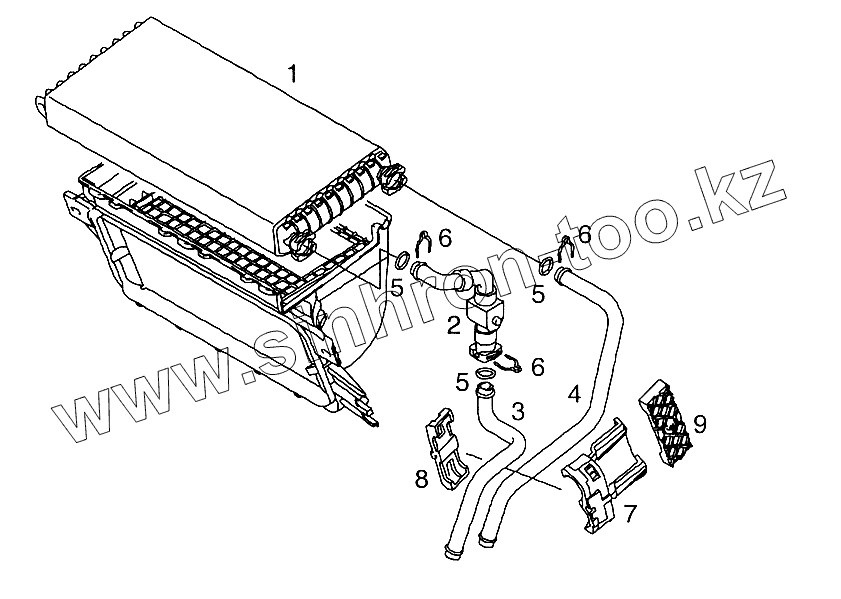 1
6
6
5
5
2
6
5
3
4
9
8
7
www.sinhron-too.kz