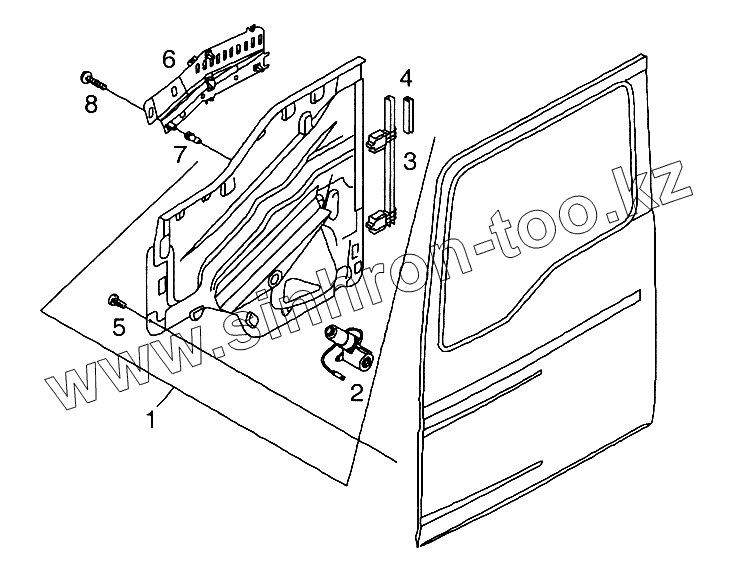 6
8
7
4
3
5
2
1
www.sinhron-too.kz