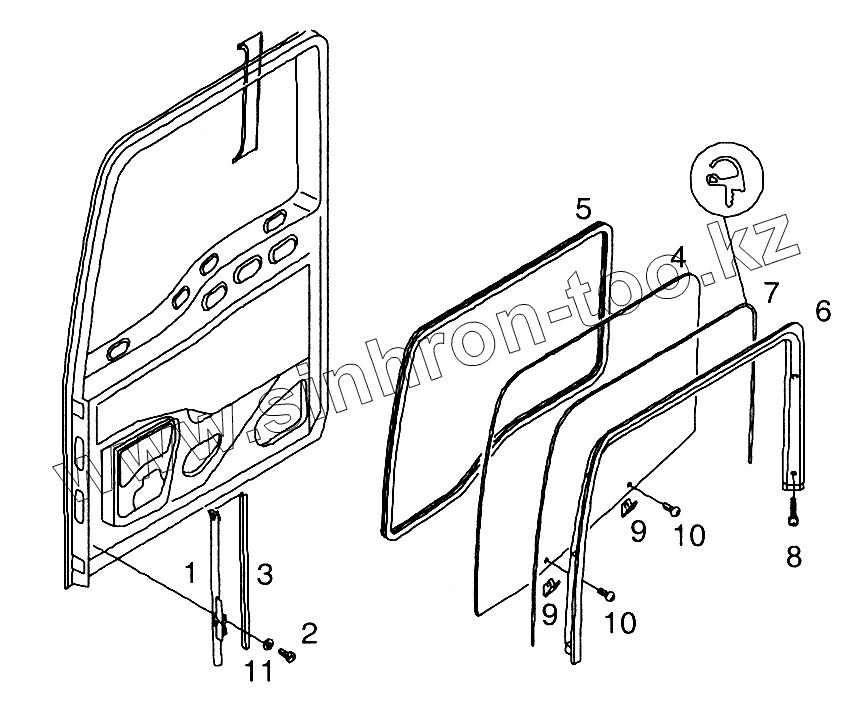 www.sinhron-too.kz

5
4
7
6
9
10
8
9
10
1
3
2
11