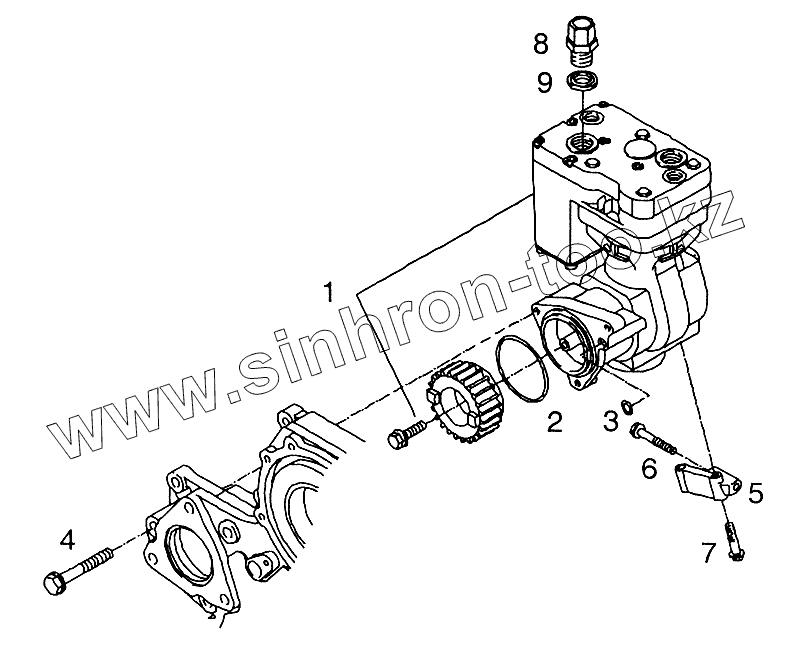 8
9
1
www.sinhron-too.kz
2
3
6
5
4
7