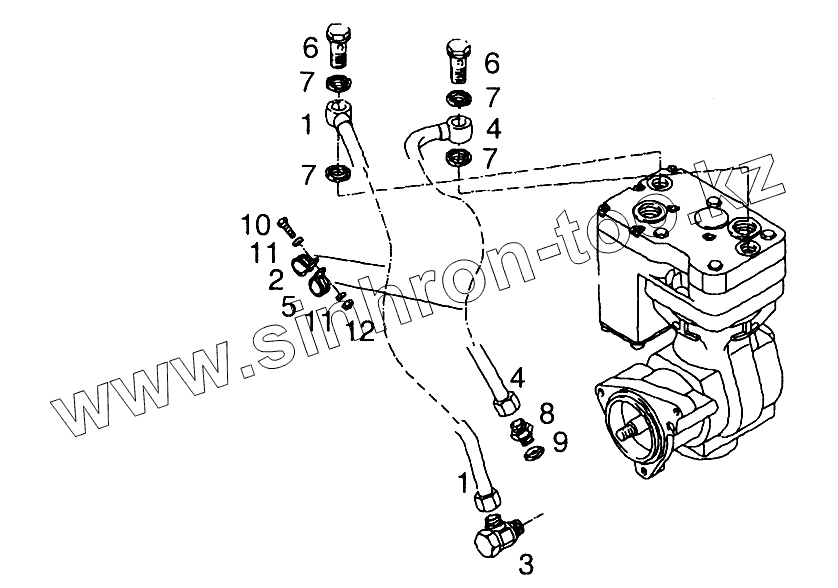 6
7
1
7
6
7
4
7
10
11
2
5
11
12
4
8
9
1
3
www.sinhron-to.kz