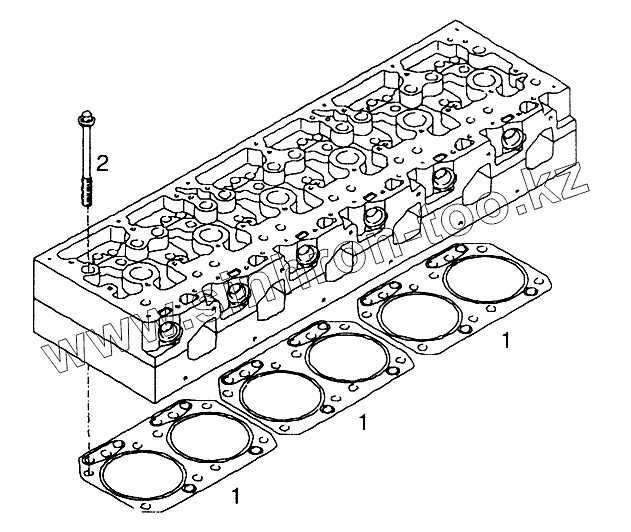 2
www.sinhron-too.kz
1
1
1