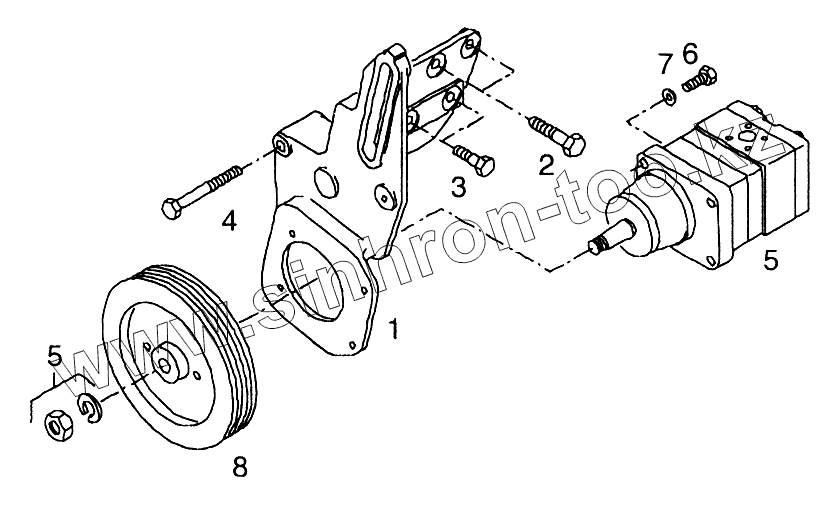 7 6
2
3
4
5
1
5
8
www.sinhron-too.kz