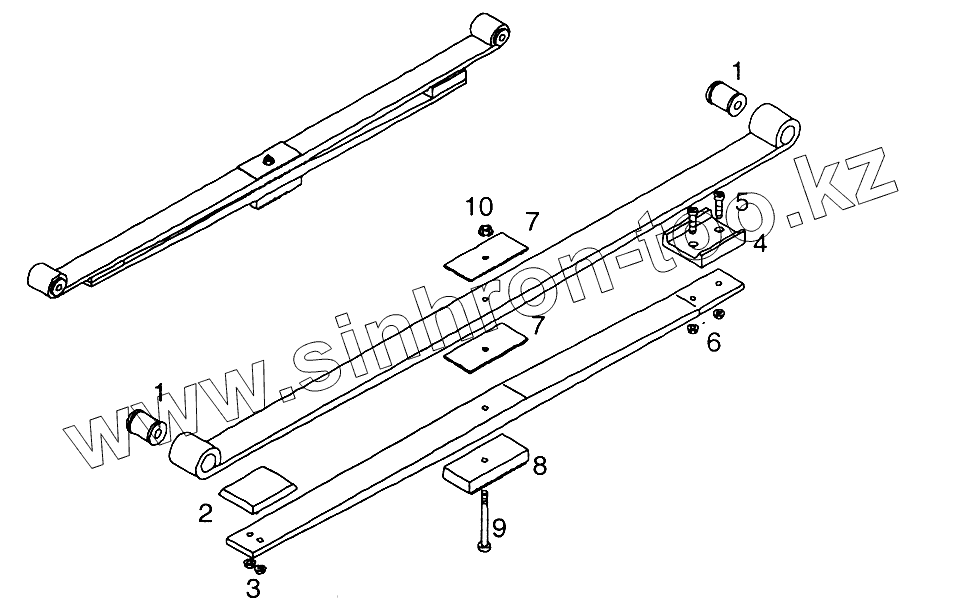 1
10
7
5
4
www.sinhron-too.kz
7
6
1
8
2
9
3