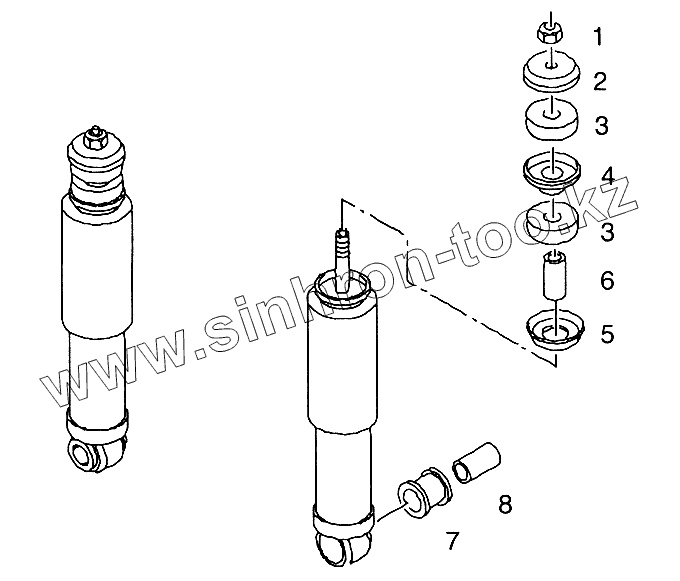 1
2
3
4
3
6
5
8
7
www.sinhron-too.kz