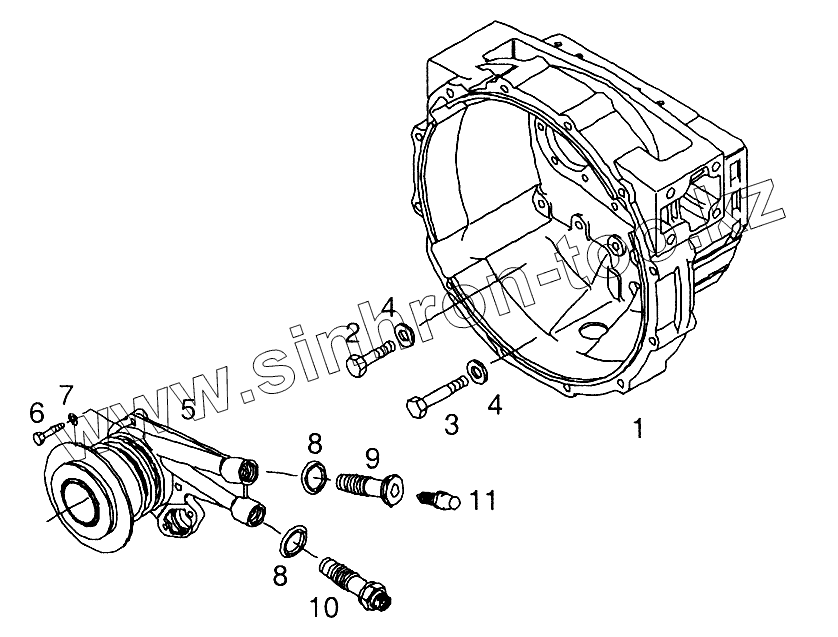 www.sinhron-to.kz

4
2
4
3
1
6
7
5
8
9
11
8
10