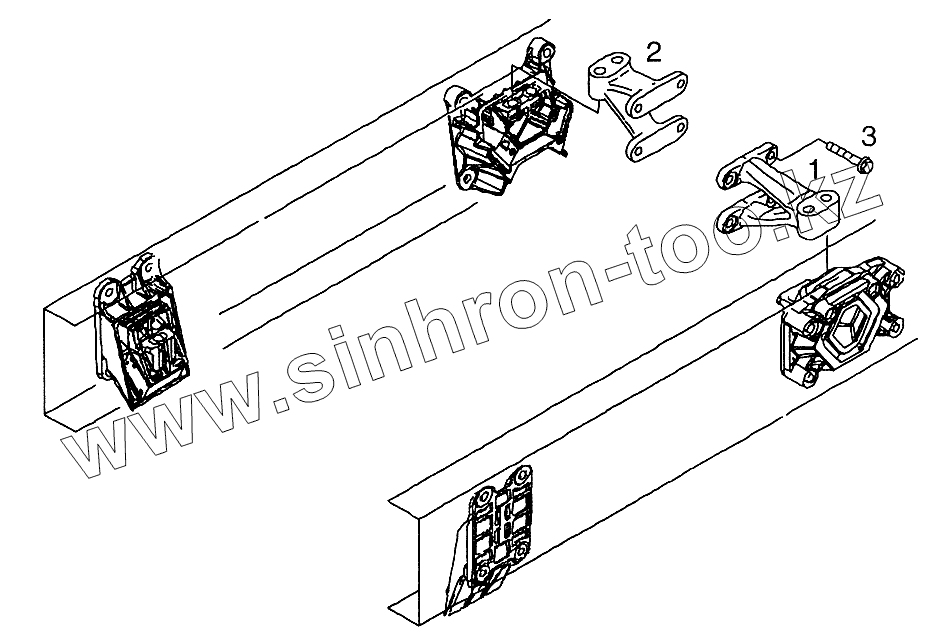 2
3
1
www.sinhron-too.kz