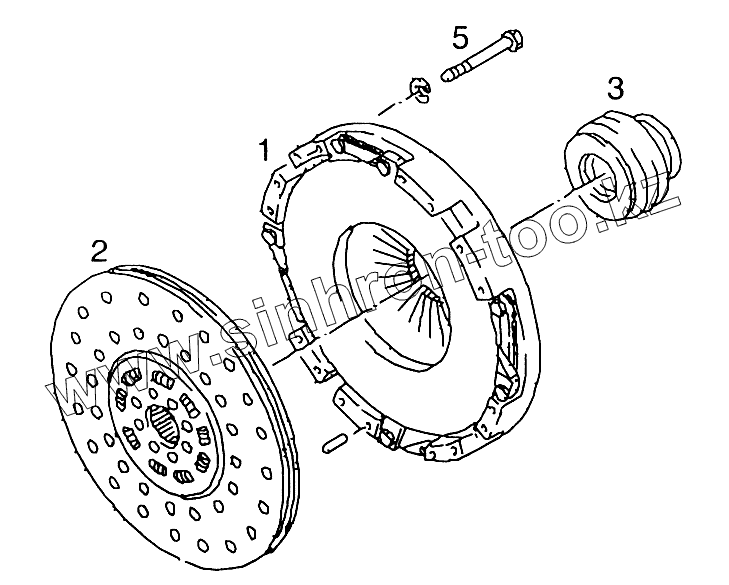 5
3
1
2
www.sinhron-too.kz